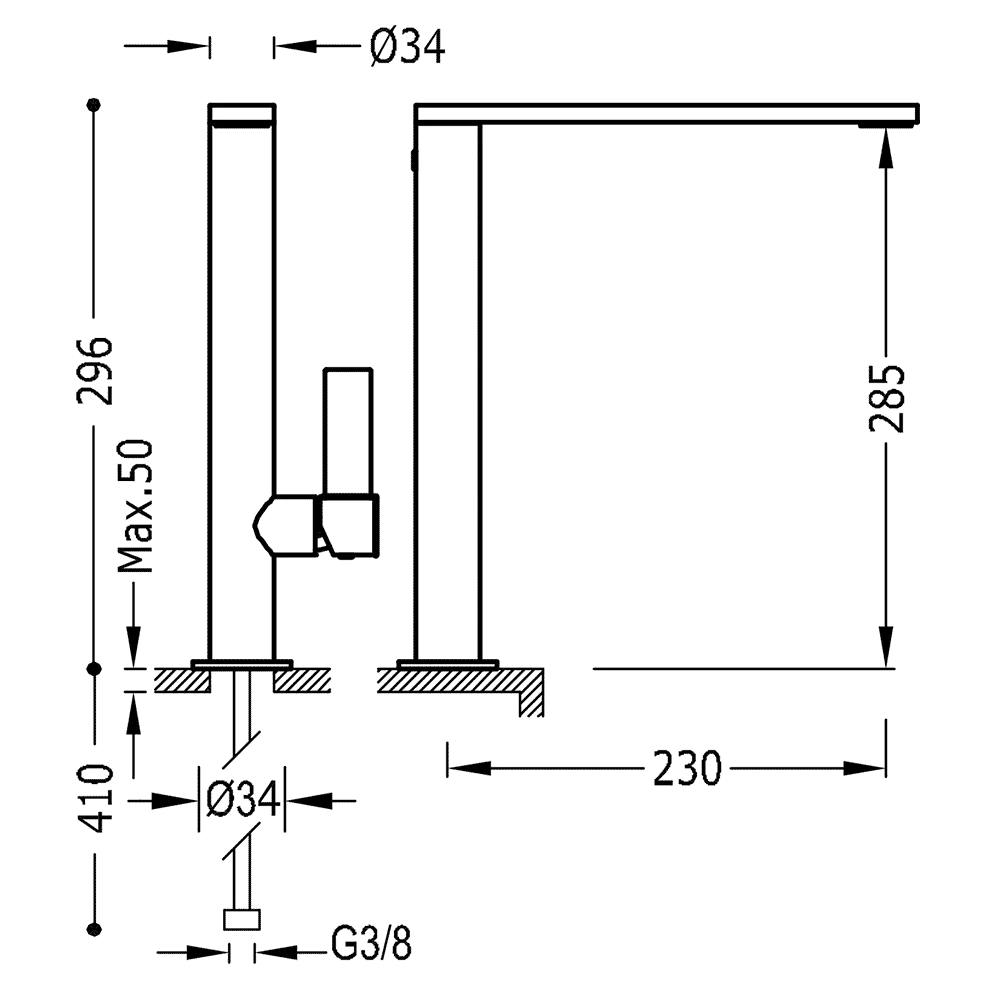 Ø34
296
Max.50
285
410
Ø34
230
G3/8