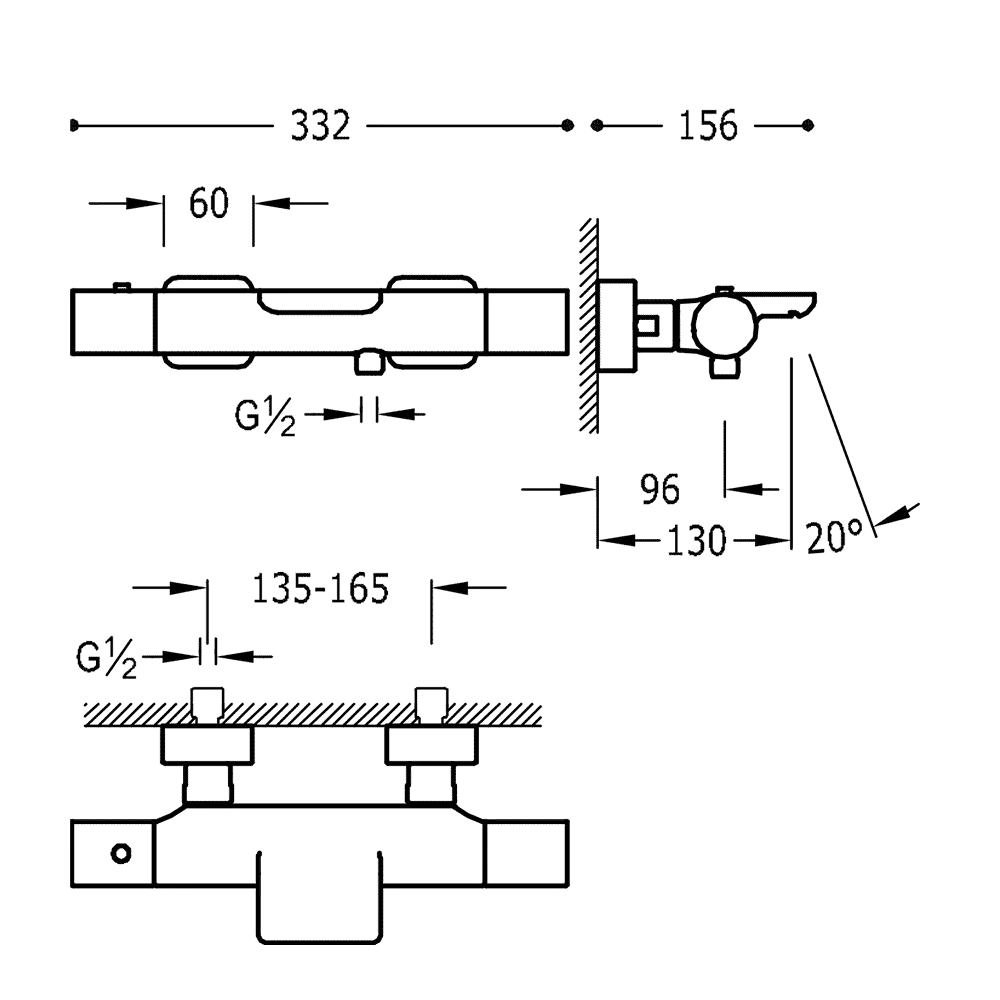 332

156

60

G½

96

130

20°

135-165

G½