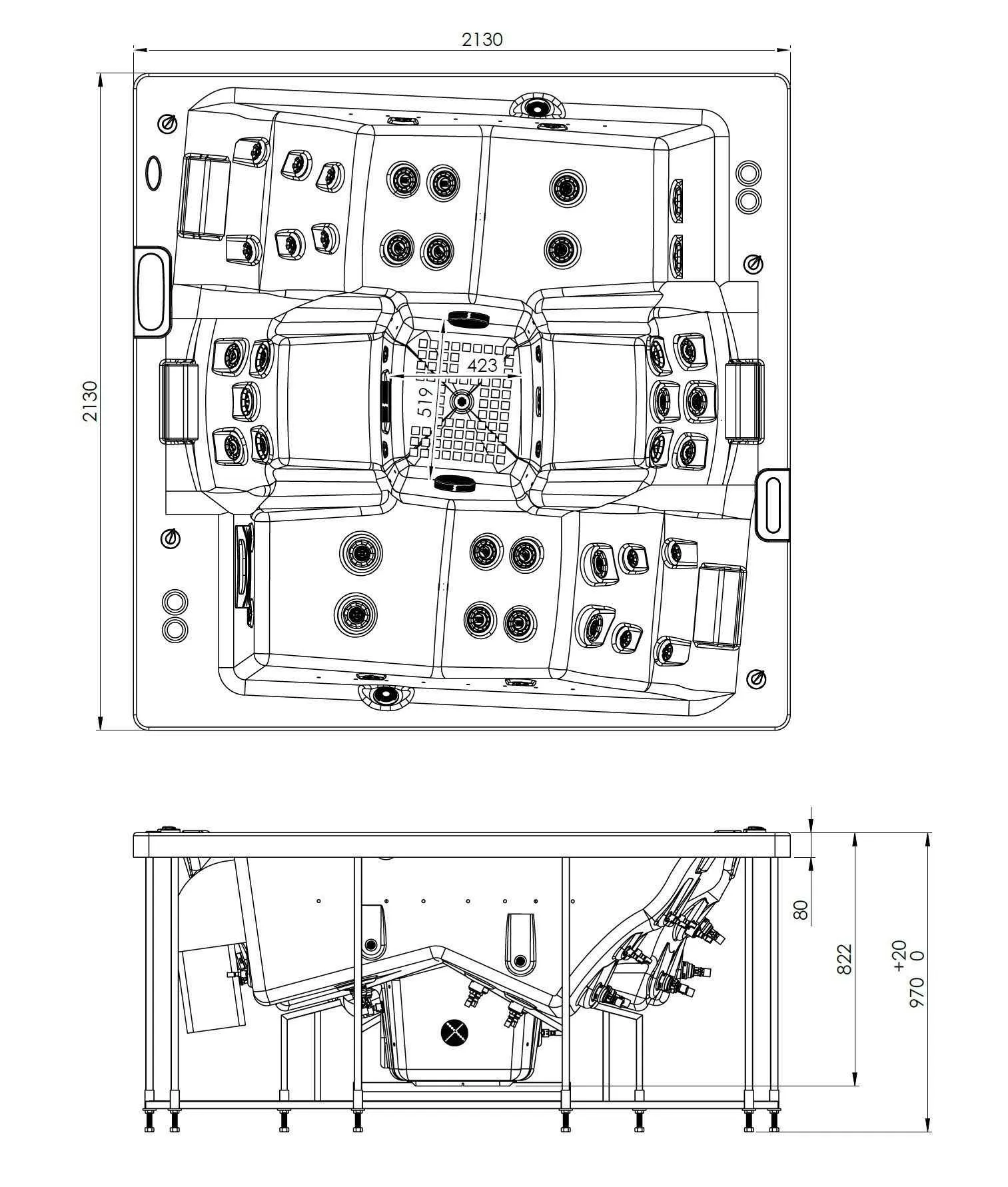 2130

2130

423

519

80

822

$970^{+20}_{0}$