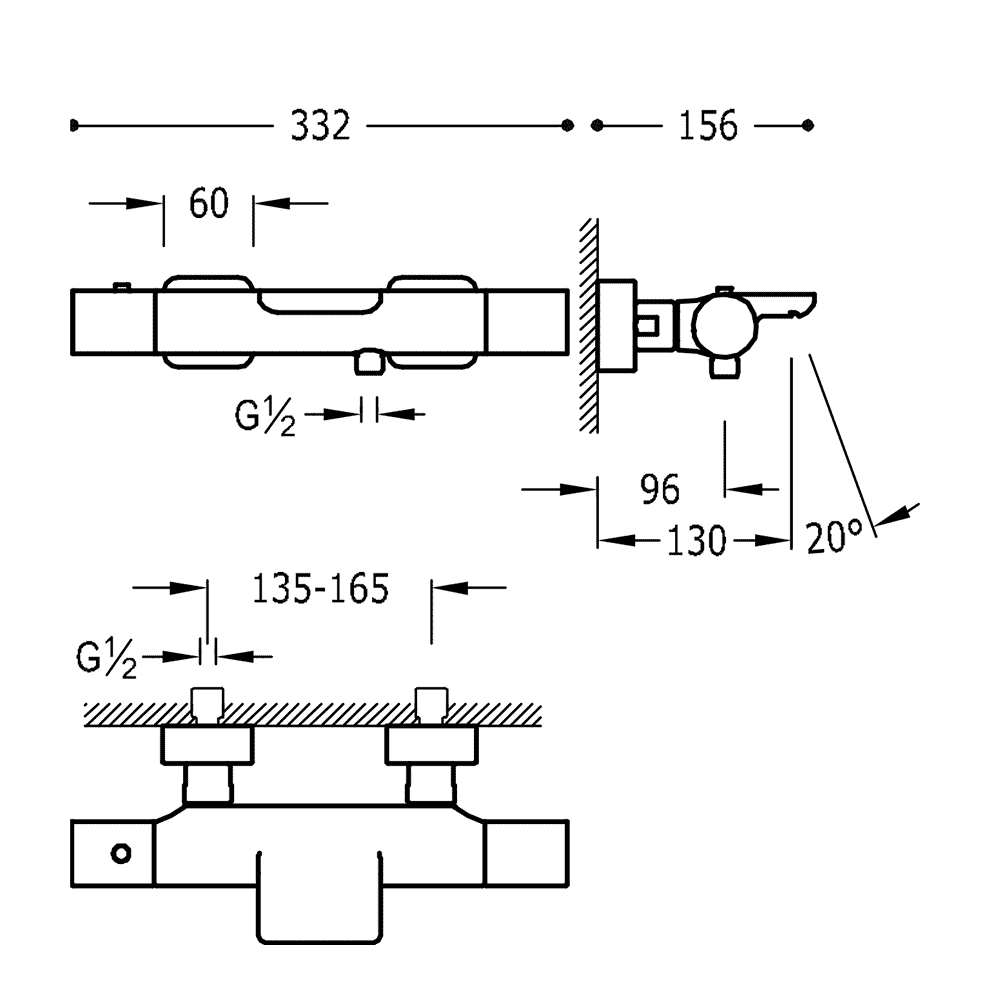 332
156
60
G½
96
130
20°
135-165
G½